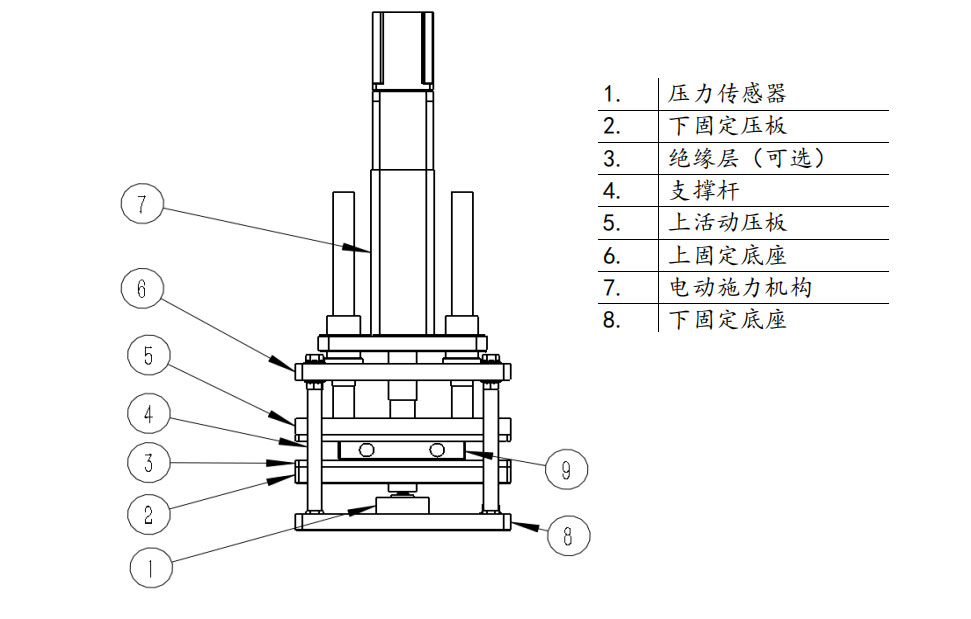 7

6

5

4

3

2

1

9

8

| 1. | 压力传感器 |
|---|---|
| 2. | 下固定压板 |
| 3. | 绝缘层（可选） |
| 4. | 支撑杆 |
| 5. | 上活动压板 |
| 6. | 上固定底座 |
| 7. | 电动施力机构 |
| 8. | 下固定底座 |